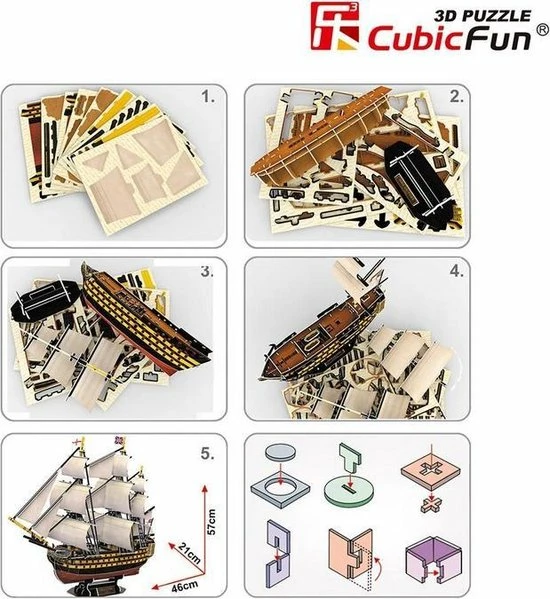 3D PUZZLE
CubicFun®

1.

2.

3.

4.

5.

57cm
21cm
46cm