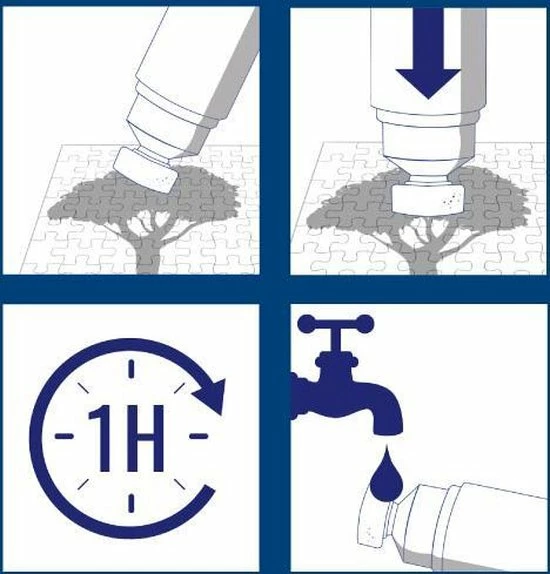 1H